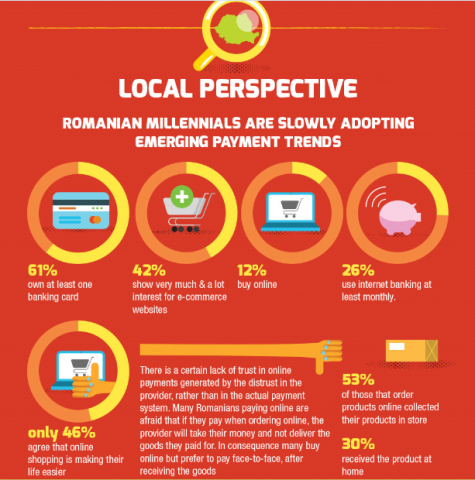 LOCAL PERSPECTIVE

ROMANIAN MILLENNIALS ARE SLOWLY ADOPTING EMERGING PAYMENT TRENDS

61%
own at least one banking card

42%
show very much & a lot interest for e-commerce websites

12%
buy online

26%
use internet banking at least monthly.

only 46%
agree that online shopping is making their life easier

There is a certain lack of trust in online payments generated by the distrust in the provider, rather than in the actual payment system. Many Romanians paying online are afraid that if they pay when ordering online, the provider will take their money and not deliver the goods they paid for. In consequence many buy online but prefer to pay face-to-face, after receiving the goods

53%
of those that order products online collected their products in store

30%
received the product at home